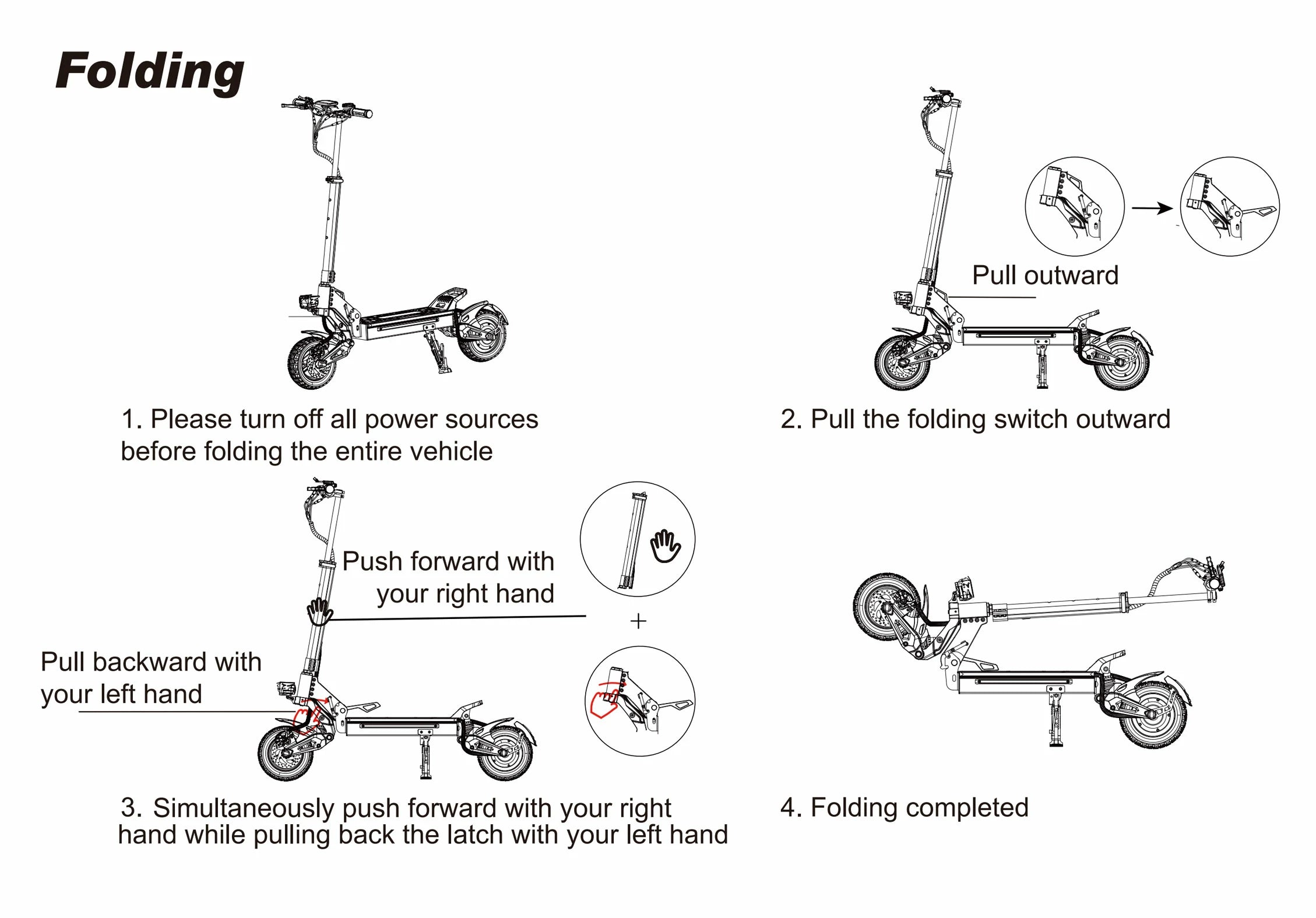 Folding

1. Please turn off all power sources before folding the entire vehicle

Pull outward

2. Pull the folding switch outward

Push forward with your right hand

+

Pull backward with your left hand

3. Simultaneously push forward with your right hand while pulling back the latch with your left hand

4. Folding completed