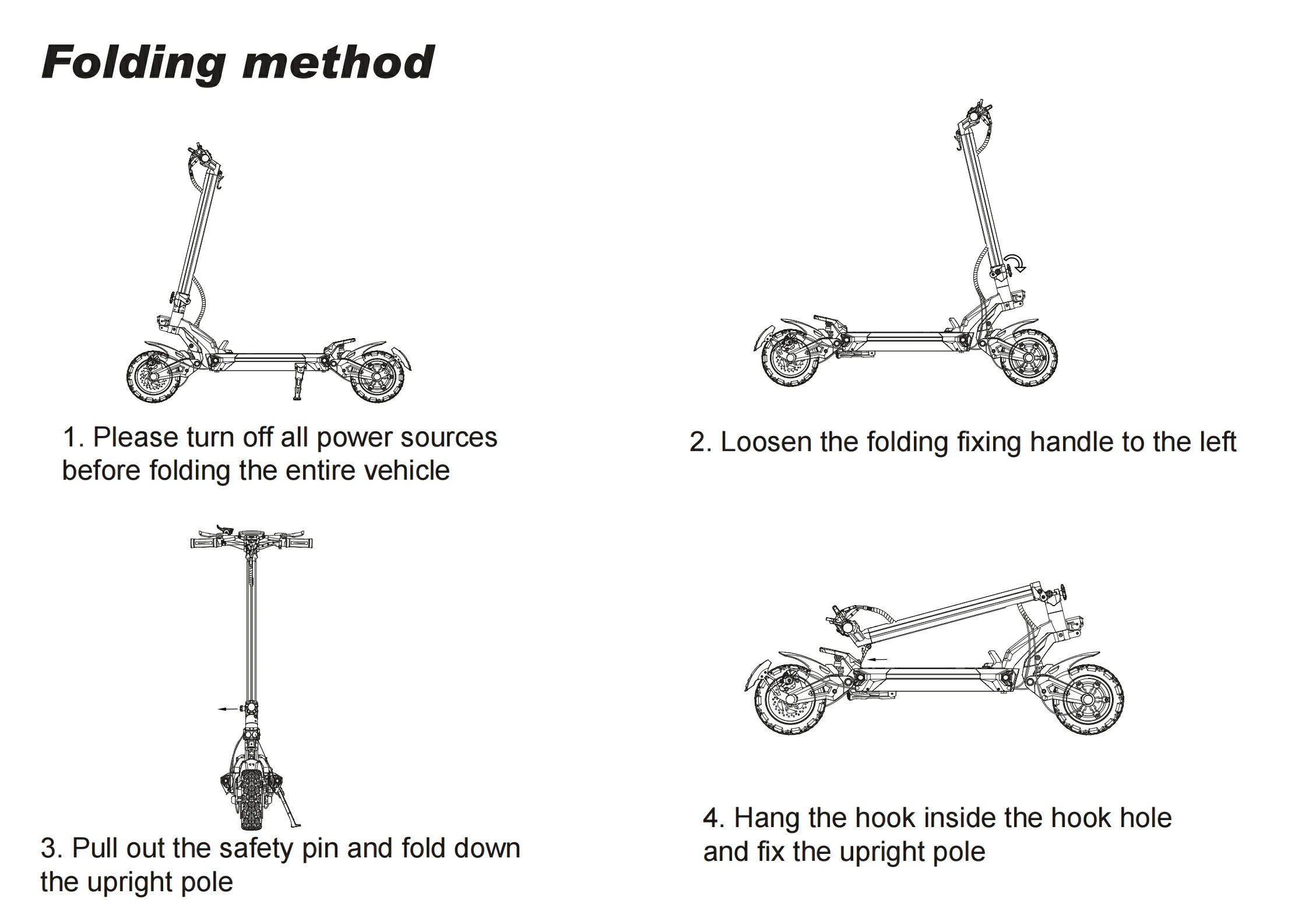 Folding method

1. Please turn off all power sources before folding the entire vehicle

2. Loosen the folding fixing handle to the left

3. Pull out the safety pin and fold down the upright pole

4. Hang the hook inside the hook hole and fix the upright pole