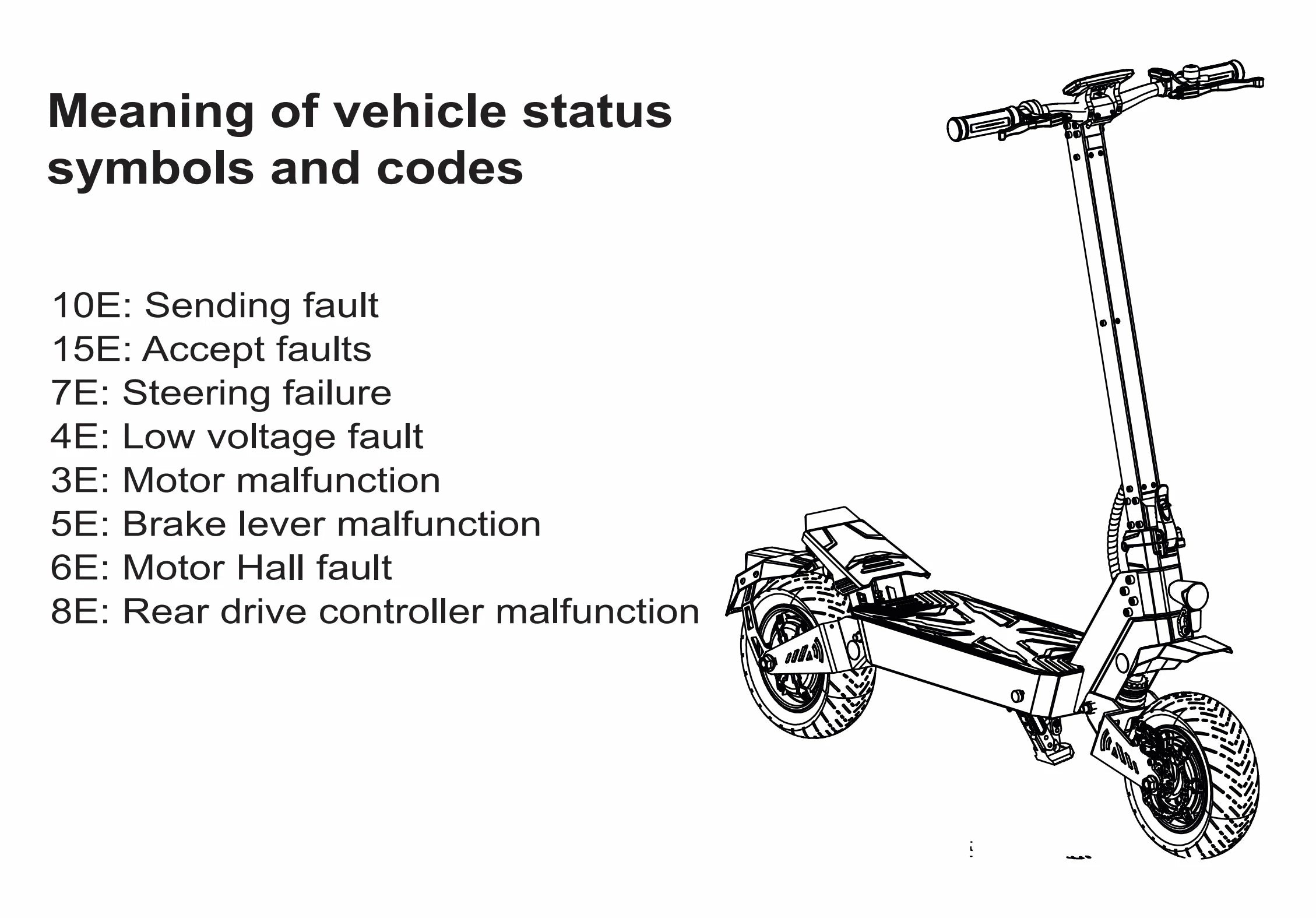 Meaning of vehicle status symbols and codes

10E: Sending fault
15E: Accept faults
7E: Steering failure
4E: Low voltage fault
3E: Motor malfunction
5E: Brake lever malfunction
6E: Motor Hall fault
8E: Rear drive controller malfunction