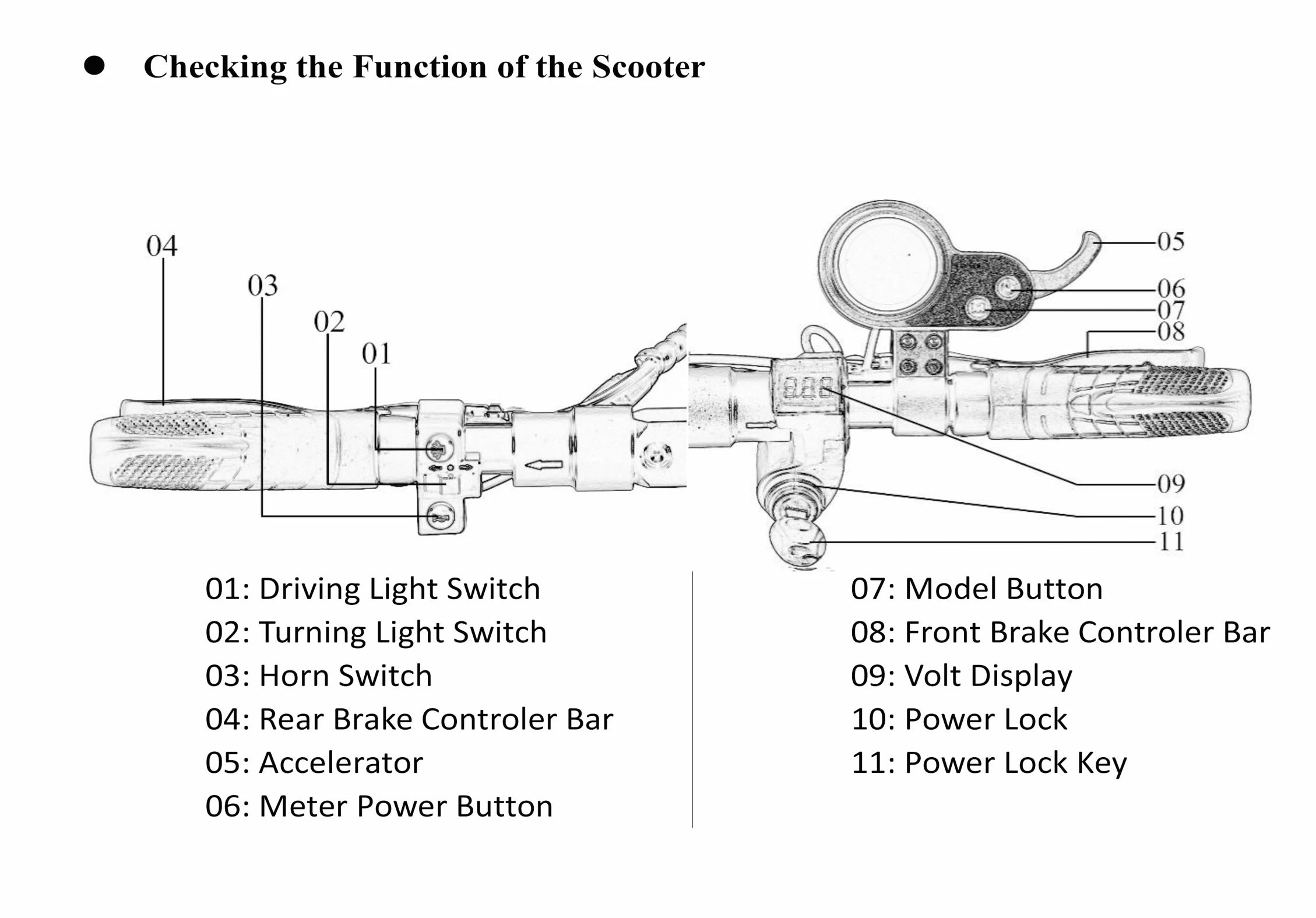 ● Checking the Function of the Scooter

04
03
02
01

05
06
07
08
09
10
11

01: Driving Light Switch
02: Turning Light Switch
03: Horn Switch
04: Rear Brake Controler Bar
05: Accelerator
06: Meter Power Button

07: Model Button
08: Front Brake Controler Bar
09: Volt Display
10: Power Lock
11: Power Lock Key