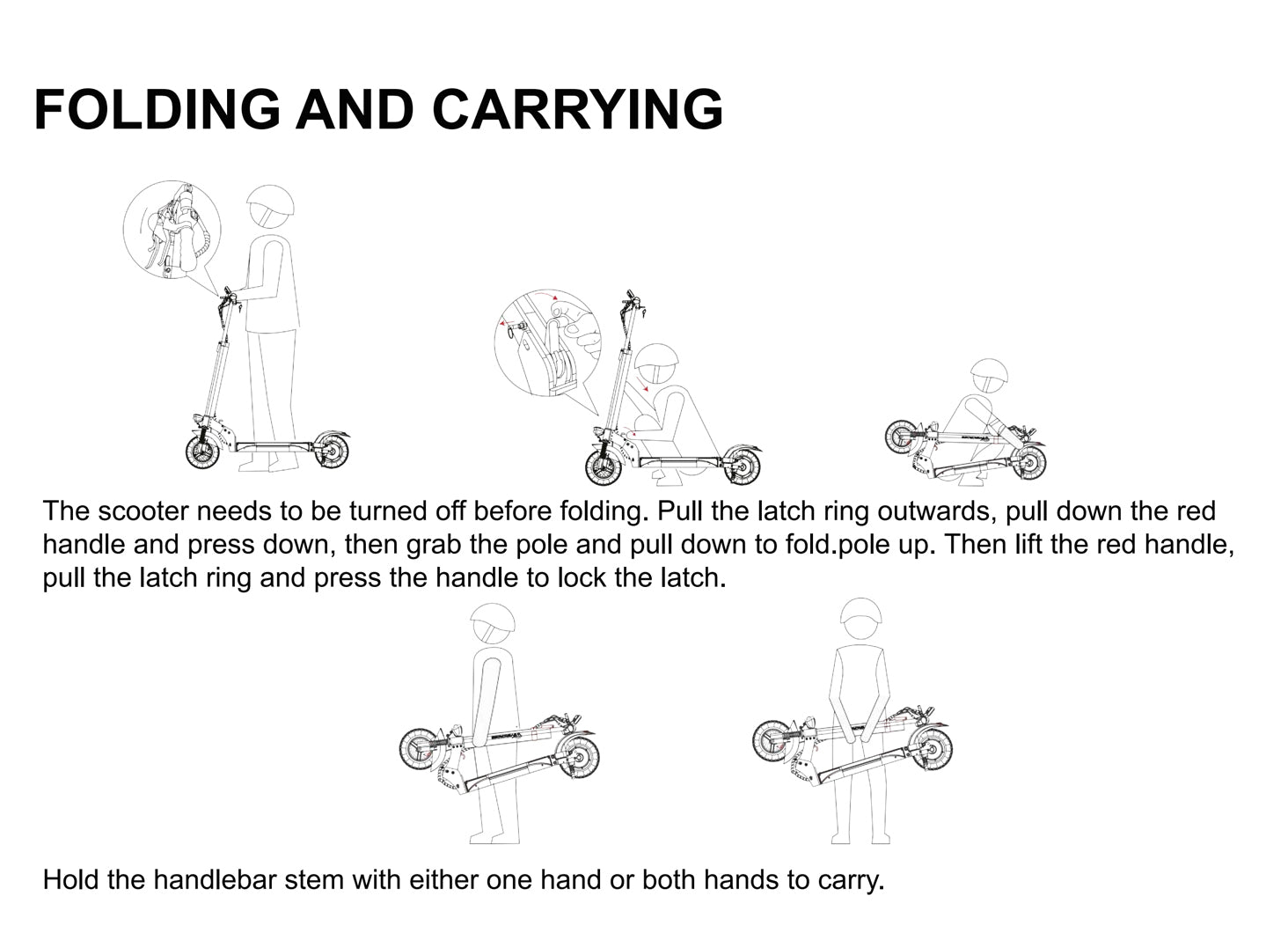 FOLDING AND CARRYING

The scooter needs to be turned off before folding. Pull the latch ring outwards, pull down the red handle and press down, then grab the pole and pull down to fold.pole up. Then lift the red handle, pull the latch ring and press the handle to lock the latch.

Hold the handlebar stem with either one hand or both hands to carry.