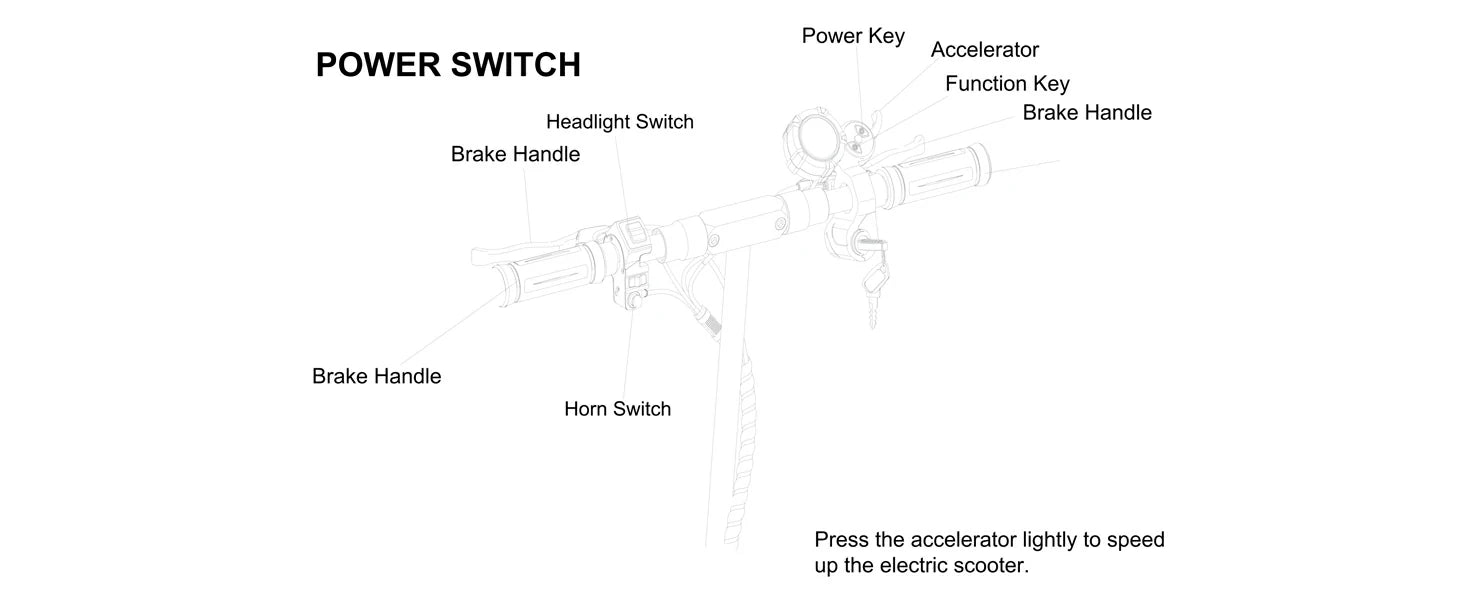 POWER SWITCH

Power Key

Accelerator

Function Key

Brake Handle

Headlight Switch

Brake Handle

Brake Handle

Horn Switch

Press the accelerator lightly to speed up the electric scooter.