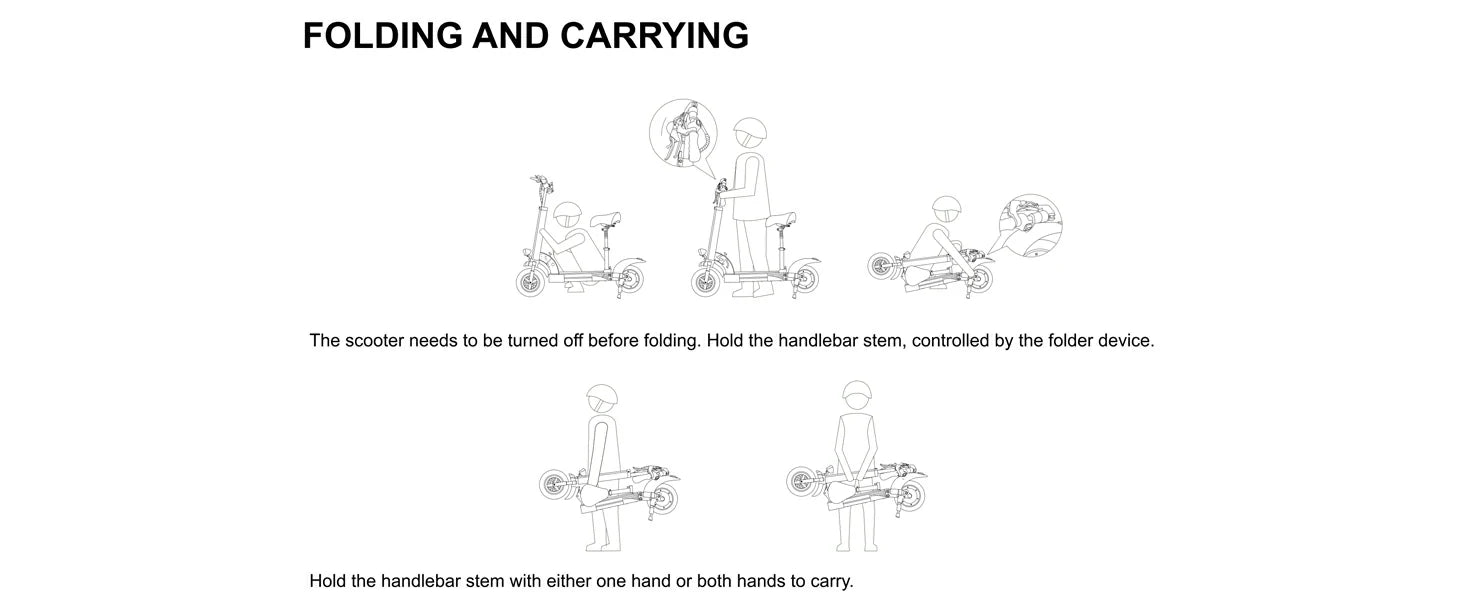 FOLDING AND CARRYING

The scooter needs to be turned off before folding. Hold the handlebar stem, controlled by the folder device.

Hold the handlebar stem with either one hand or both hands to carry.